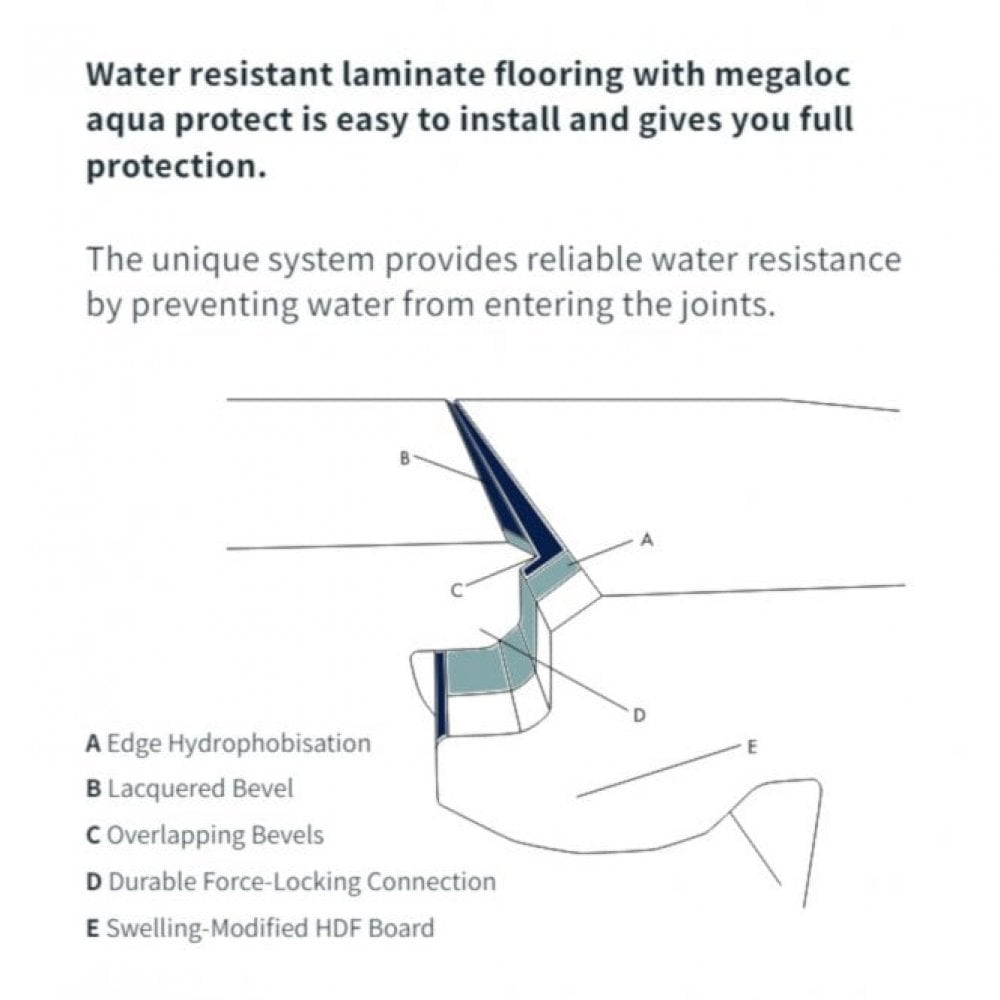 Water resistant laminate flooring with megaloc aqua protect is easy to install and gives you full protection.

The unique system provides reliable water resistance by preventing water from entering the joints.

B

A

C

D

E

A Edge Hydrophobisation
B Lacquered Bevel
C Overlapping Bevels
D Durable Force-Locking Connection
E Swelling-Modified HDF Board